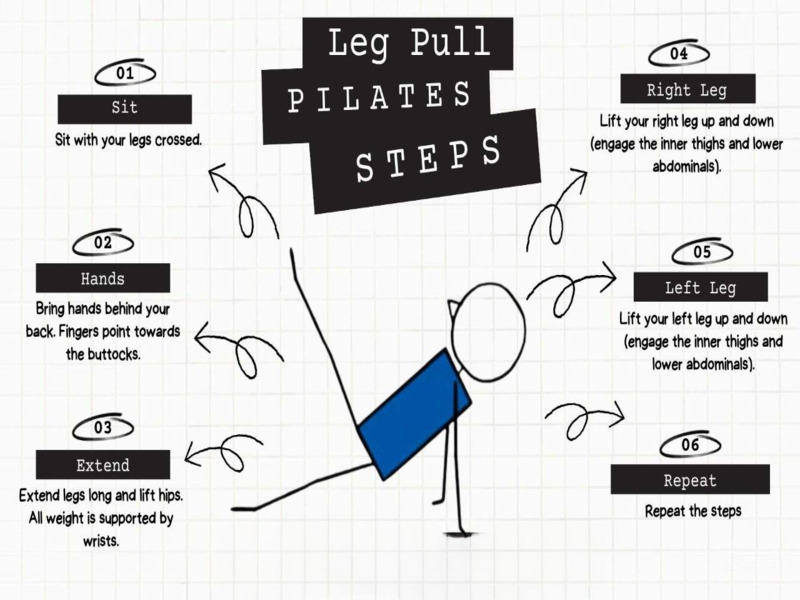 Leg Pull
PILATES
STEPS

01
Sit
Sit with your legs crossed.

02
Hands
Bring hands behind your back. Fingers point towards the buttocks.

03
Extend
Extend legs long and lift hips. All weight is supported by wrists.

04
Right Leg
Lift your right leg up and down (engage the inner thighs and lower abdominals).

05
Left Leg
Lift your left leg up and down (engage the inner thighs and lower abdominals).

06
Repeat
Repeat the steps